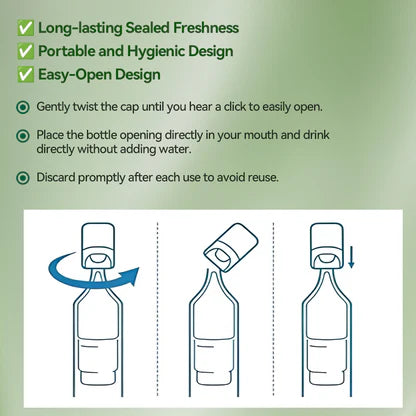 ✅ Long-lasting Sealed Freshness
✅ Portable and Hygienic Design
✅ Easy-Open Design

Gently twist the cap until you hear a click to easily open.

Place the bottle opening directly in your mouth and drink directly without adding water.

Discard promptly after each use to avoid reuse.